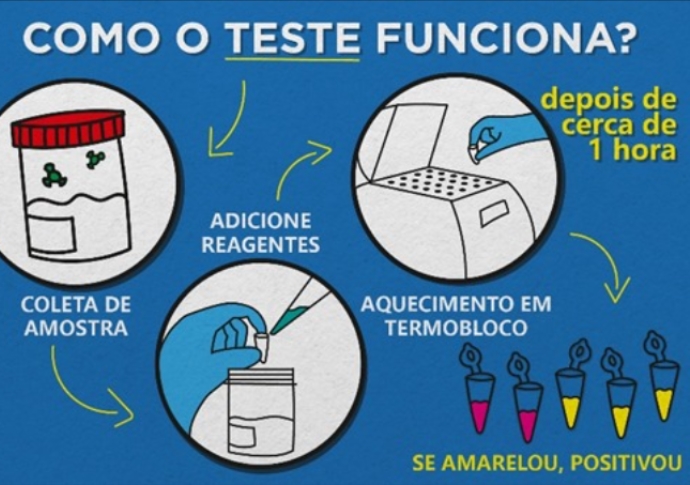 COMO O TESTE FUNCIONA?

COLETA DE AMOSTRA

ADICIONE REAGENTES

AQUECIMENTO EM TERMOBLOCO

depois de cerca de 1 hora

SE AMARELOU, POSITIVOU